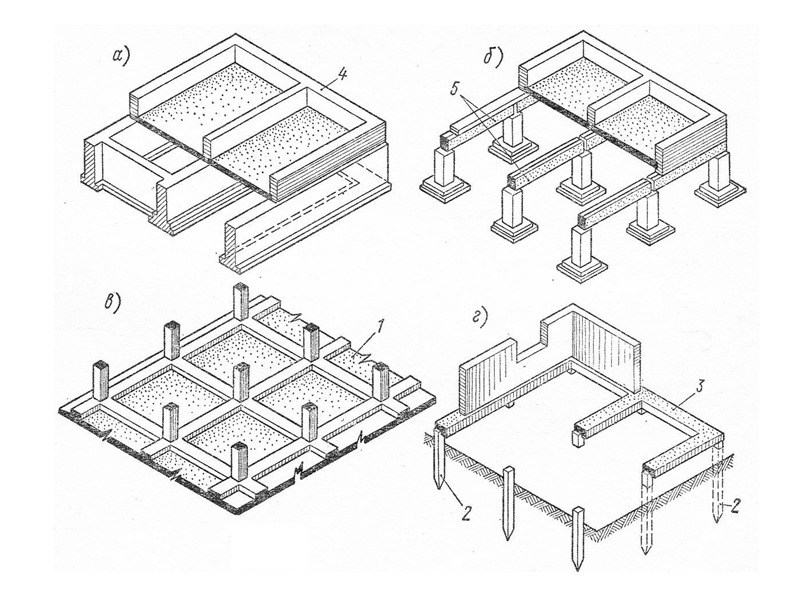 а)
4
б)
5
в)
1
г)
3
2
2